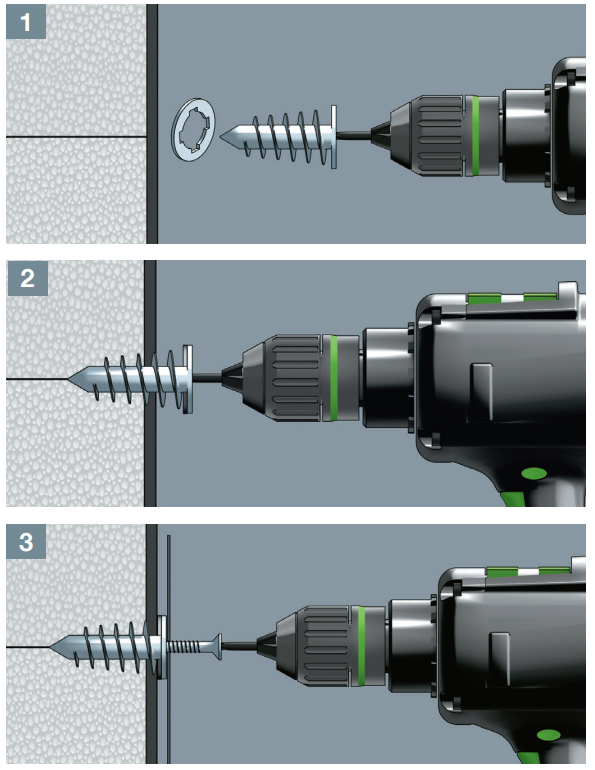 1

2

3