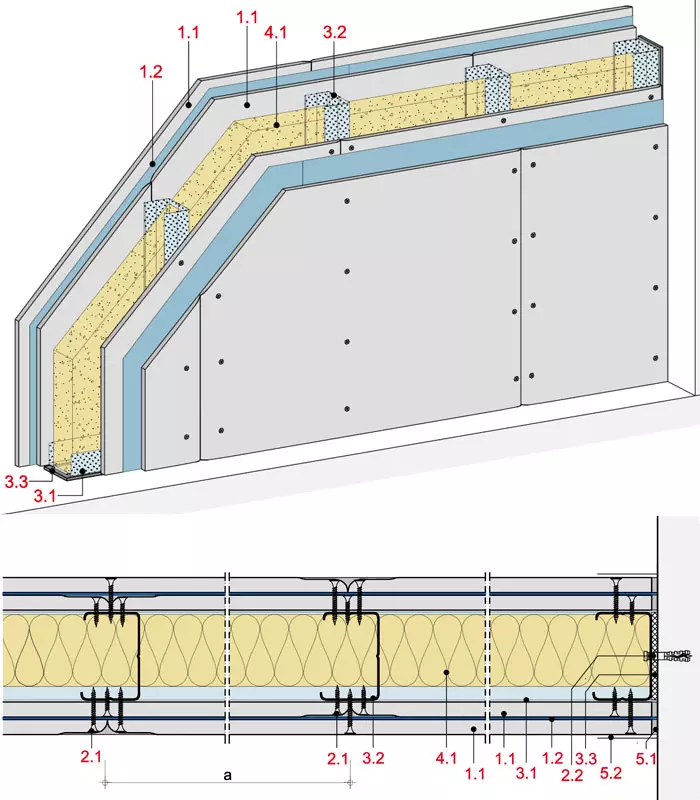 1.1
1.1
4.1
3.2
1.2
3.3
3.1

2.1
2.1
3.2
4.1
1.1
1.1
3.1
1.2
3.3
2.2
5.2
5.1
a