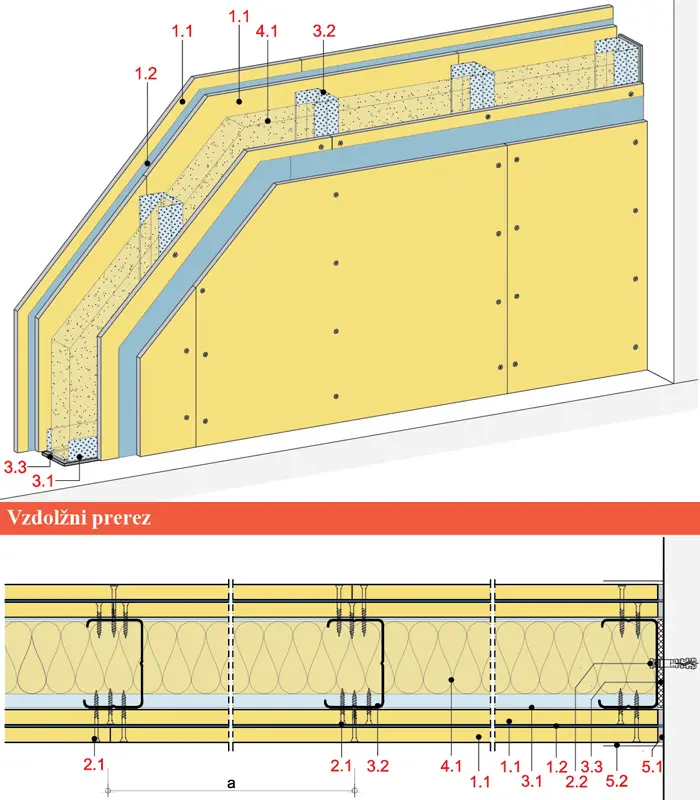 1.1
1.1
4.1
3.2
1.2
3.3
3.1

Vzdolžni prerez

2.1
2.1
3.2
4.1
1.1
1.1
3.1
1.2
2.2
3.3
5.2
5.1
a