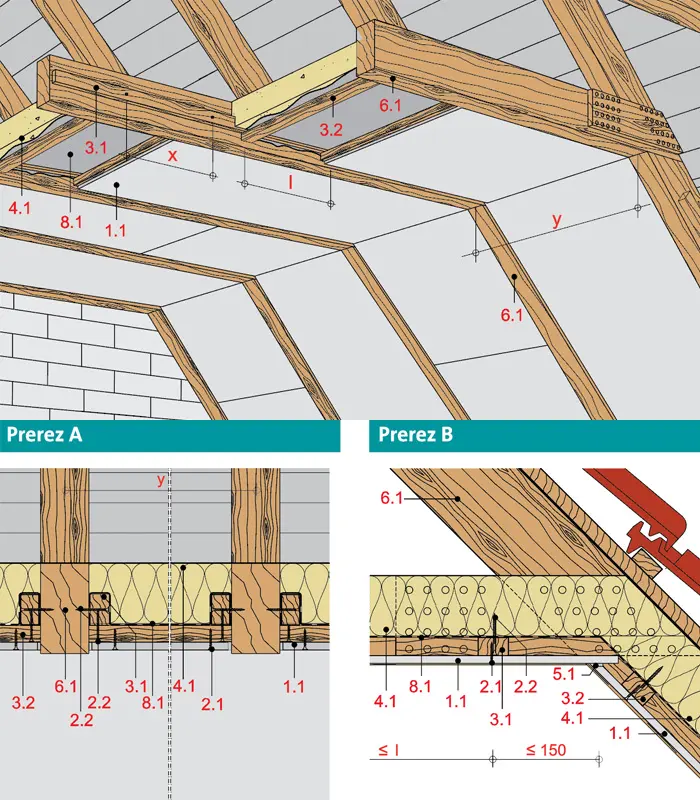 3.1
3.2
6.1
x
l
y
4.1
8.1
1.1
6.1

Prerez A

y
3.2
6.1
2.2
2.2
3.1
8.1
4.1
2.1
1.1

Prerez B

6.1
4.1
8.1
1.1
2.1
3.1
2.2
5.1
3.2
4.1
1.1
≤ l
≤ 150