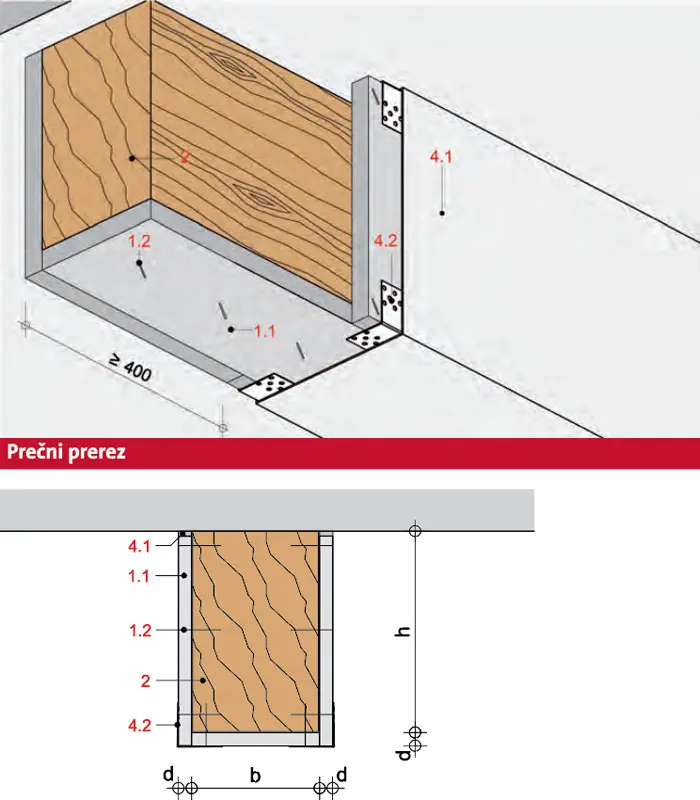 2

4.1

1.2

4.2

1.1

≥ 400

Prečni prerez

4.1

1.1

1.2

2

4.2

h

d

d

b

d