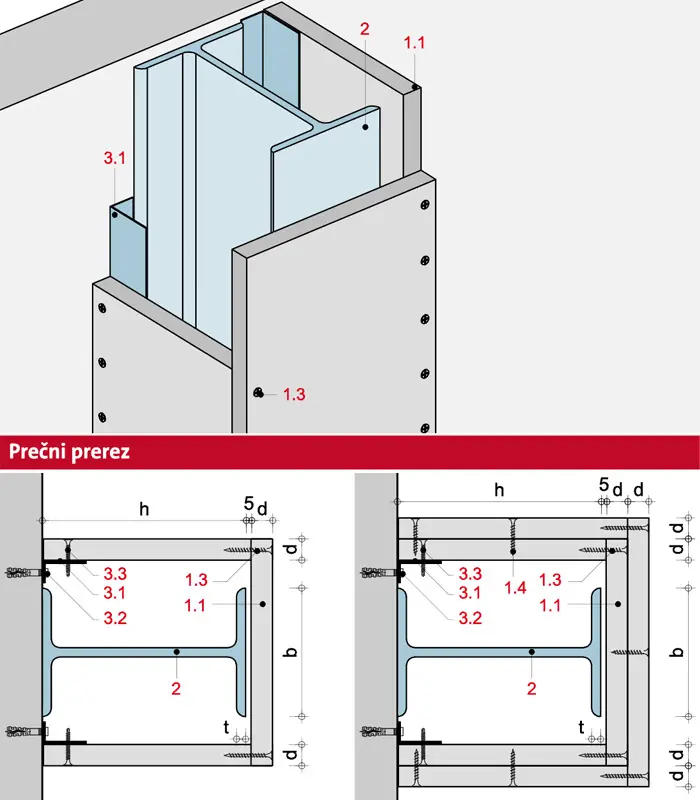 2
1.1
3.1
1.3

Prečni prerez

h
5
d
d
3.3
3.1
3.2
1.3
1.1
b
2
t
d

h
5
d
d
d
d
3.3
3.1
3.2
1.4
1.3
1.1
b
2
t
d
d