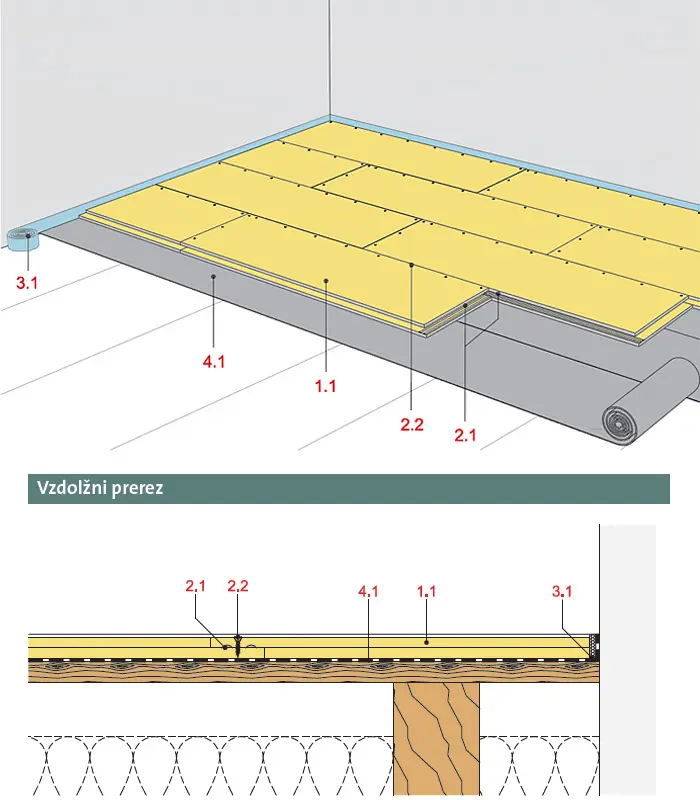 3.1

4.1

1.1

2.2

2.1

Vzdolžni prerez

2.1 2.2 4.1 1.1 3.1