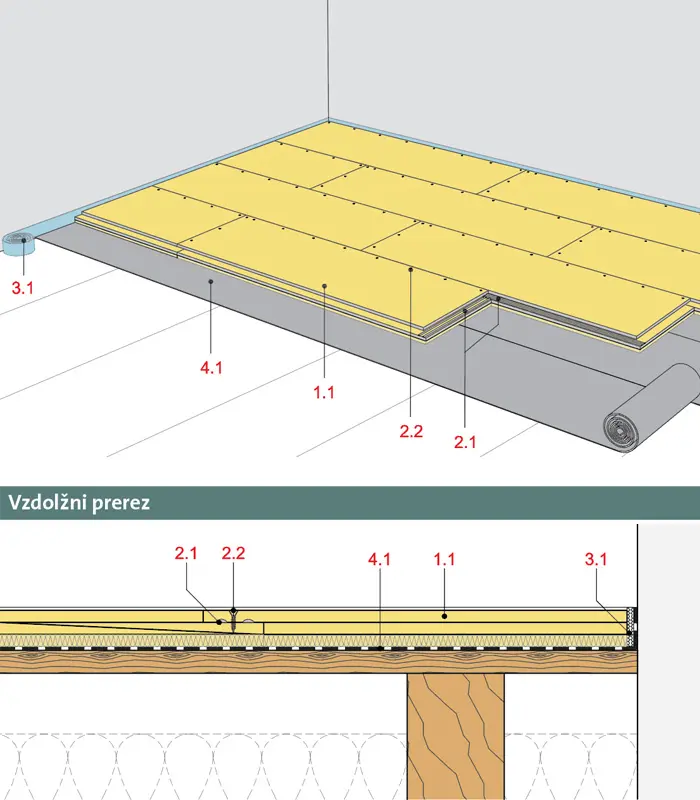 3.1

4.1

1.1

2.2

2.1

Vzdolžni prerez

2.1 2.2 4.1 1.1 3.1