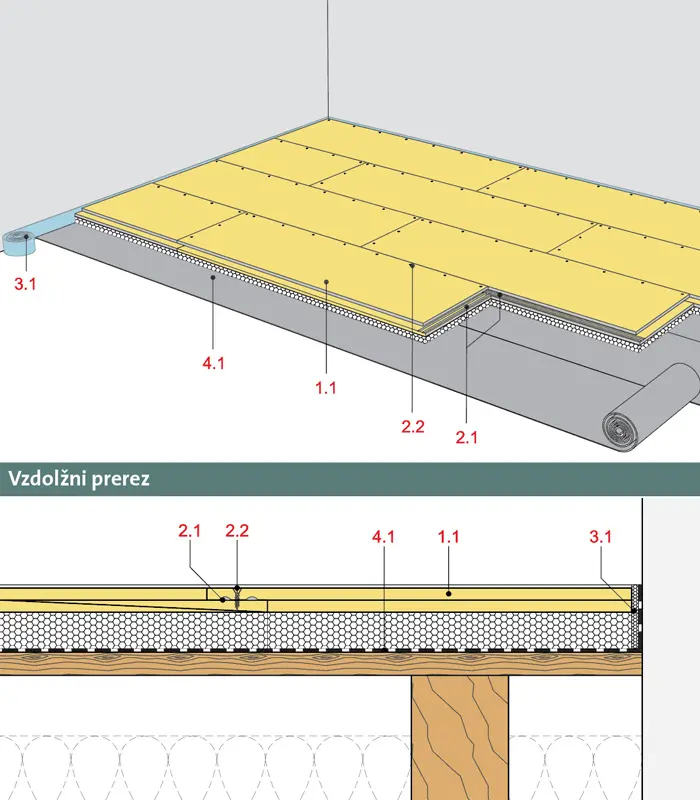 3.1

4.1

1.1

2.2

2.1

Vzdolžni prerez

2.1 2.2 4.1 1.1 3.1