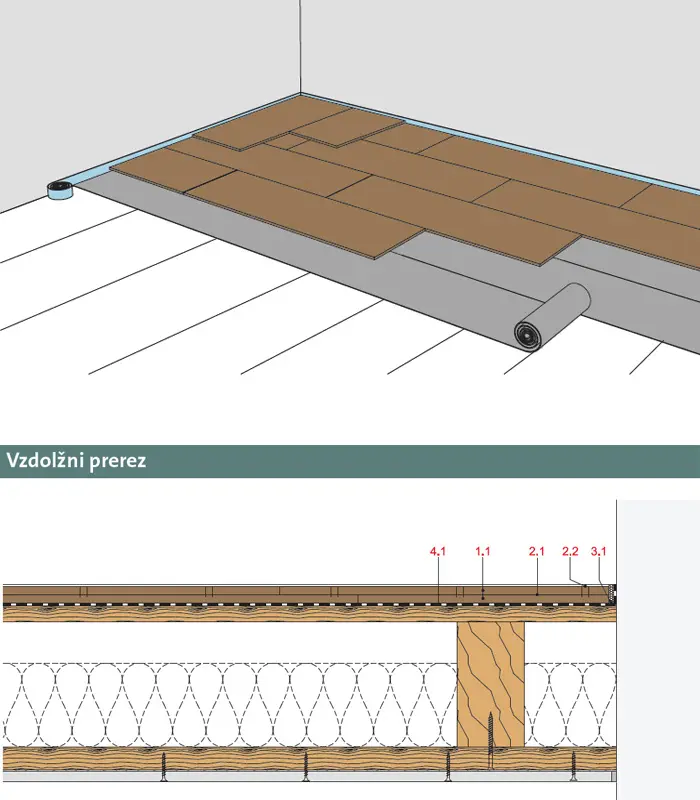 Vzdolžni prerez

4.1 1.1 2.1 2.2 3.1